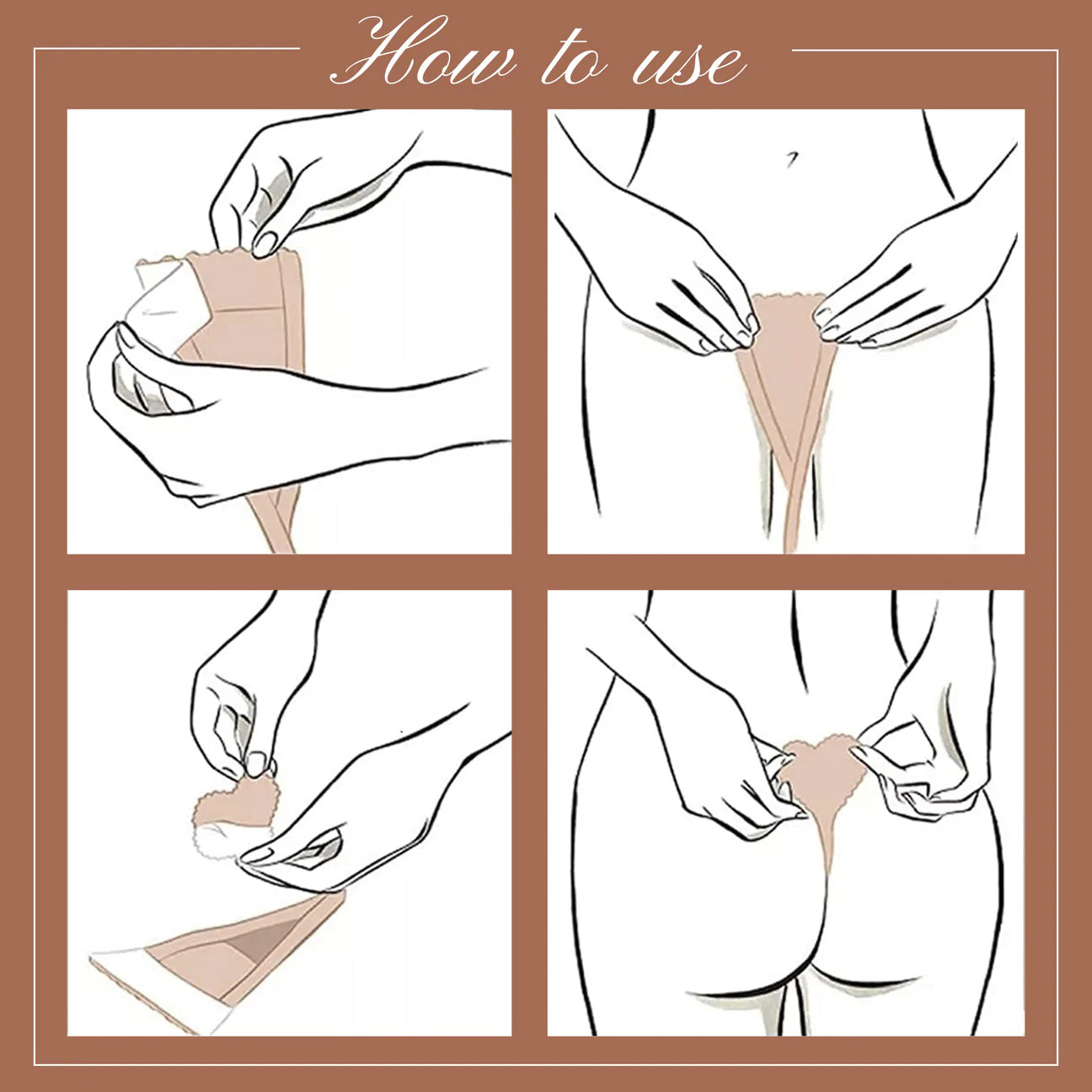 How to use